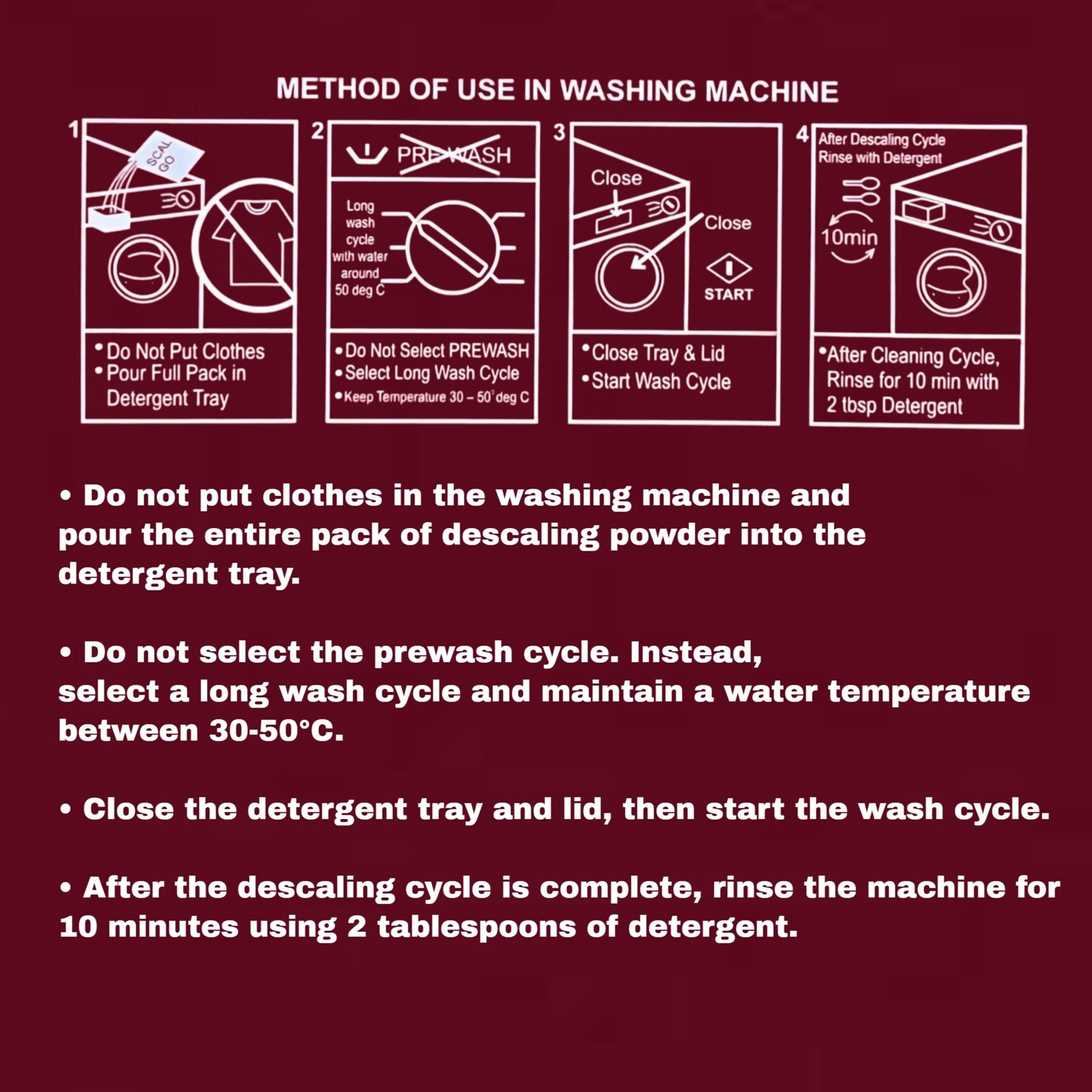 METHOD OF USE IN WASHING MACHINE

1
SCAL GO
• Do Not Put Clothes
• Pour Full Pack in Detergent Tray

2
PREWASH
Long wash cycle with water around 50 deg C
• Do Not Select PREWASH
• Select Long Wash Cycle
• Keep Temperature 30 – 50° deg C

3
Close
Close
START
• Close Tray & Lid
• Start Wash Cycle

4
After Descaling Cycle Rinse with Detergent
10min
• After Cleaning Cycle, Rinse for 10 min with 2 tbsp Detergent

• Do not put clothes in the washing machine and pour the entire pack of descaling powder into the detergent tray.

• Do not select the prewash cycle. Instead, select a long wash cycle and maintain a water temperature between 30-50°C.

• Close the detergent tray and lid, then start the wash cycle.

• After the descaling cycle is complete, rinse the machine for 10 minutes using 2 tablespoons of detergent.